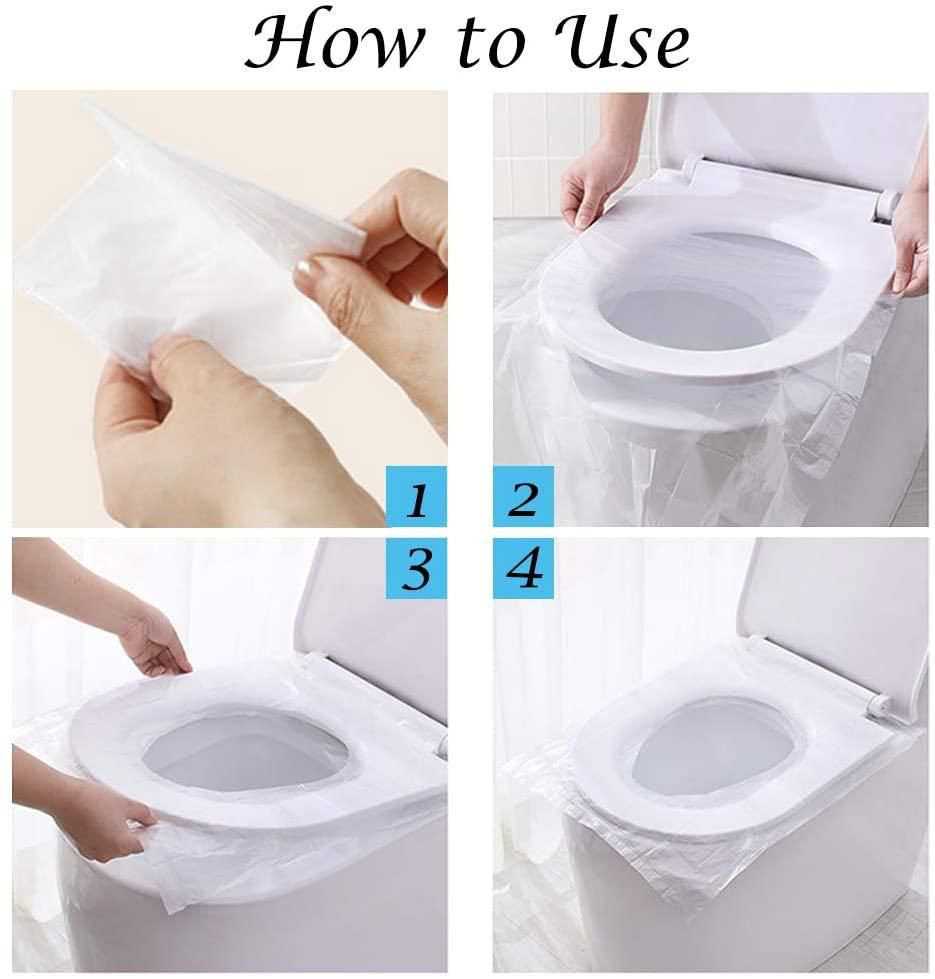 How to Use

1

2

3

4